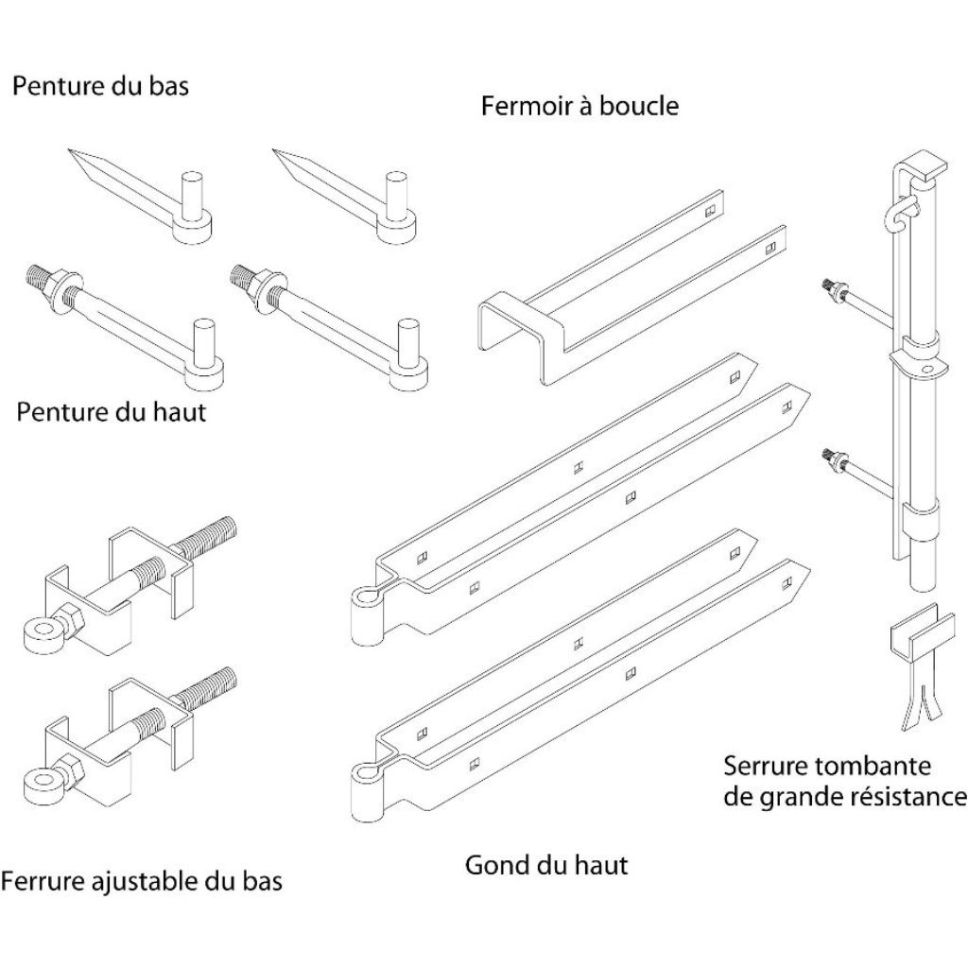 Penture du bas

Fermoir à boucle

Penture du haut

Serrure tombante de grande résistance

Ferrure ajustable du bas

Gond du haut